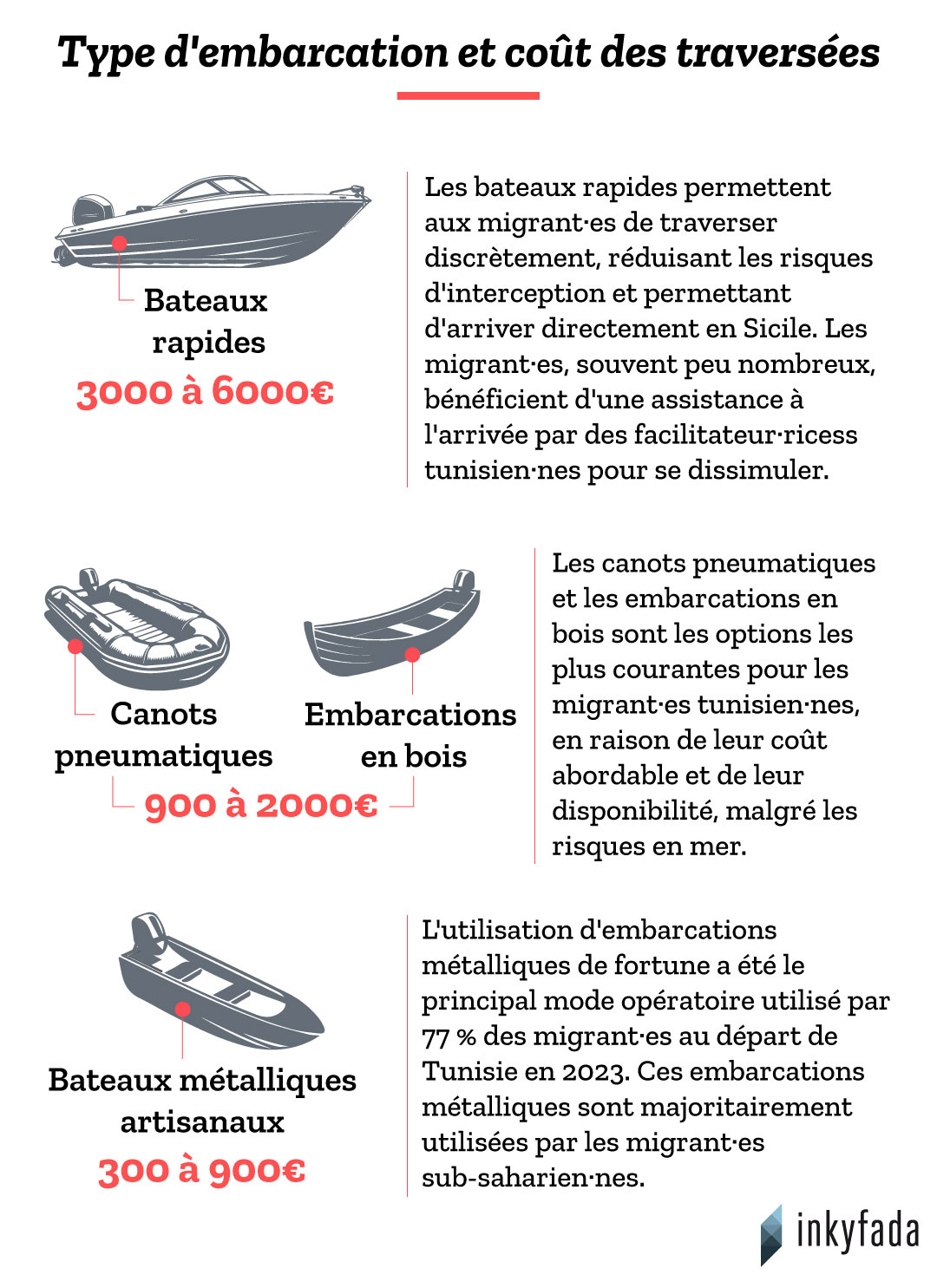 Type d'embarcation et coût des traversées

Bateaux rapides
3000 à 6000€

Les bateaux rapides permettent aux migrant·es de traverser discrètement, réduisant les risques d'interception et permettant d'arriver directement en Sicile. Les migrant·es, souvent peu nombreux, bénéficient d'une assistance à l'arrivée par des facilitateur·ricess tunisien·nes pour se dissimuler.

Canots pneumatiques

Embarcations en bois

900 à 2000€

Les canots pneumatiques et les embarcations en bois sont les options les plus courantes pour les migrant·es tunisien·nes, en raison de leur coût abordable et de leur disponibilité, malgré les risques en mer.

Bateaux métalliques artisanaux
300 à 900€

L'utilisation d'embarcations métalliques de fortune a été le principal mode opératoire utilisé par 77 % des migrant·es au départ de Tunisie en 2023. Ces embarcations métalliques sont majoritairement utilisées par les migrant·es sub-saharien·nes.

inkyfada